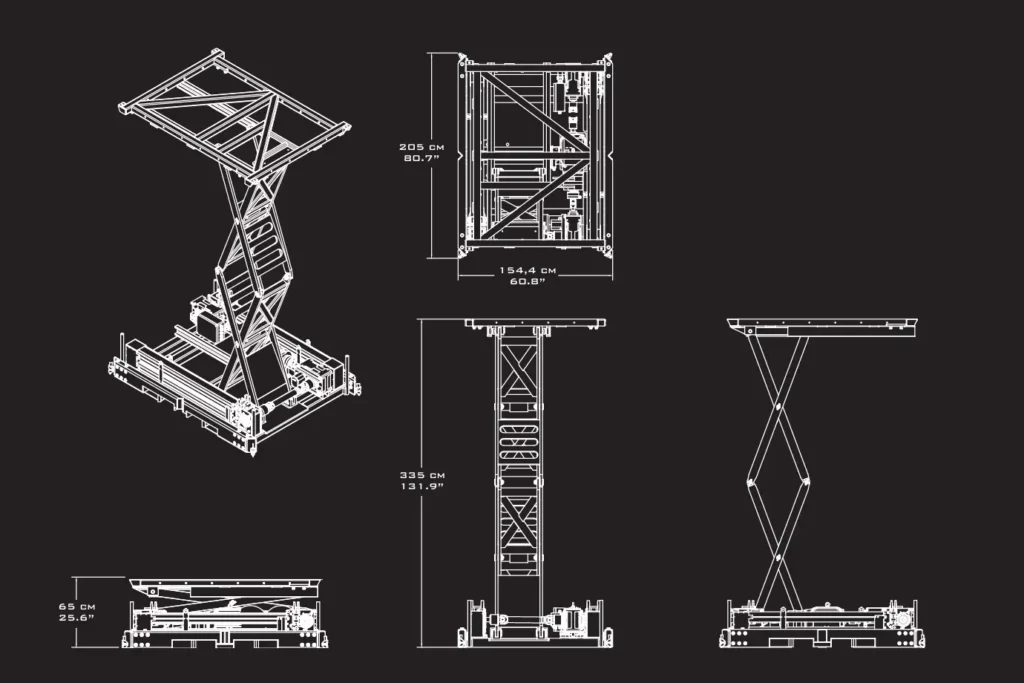 205 CM
80.7"

154,4 CM
60.8"

335 CM
131.9"

65 CM
25.6"